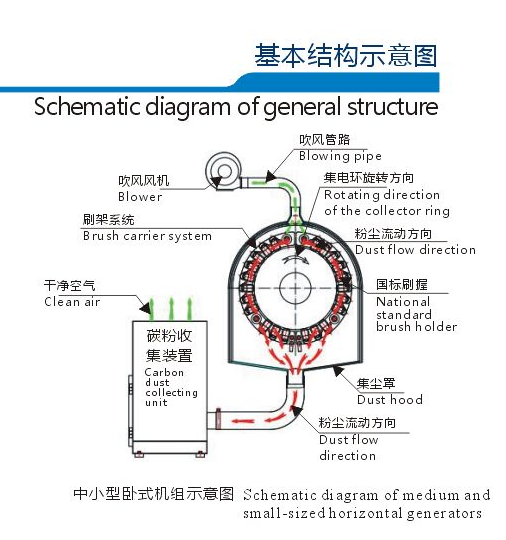 基本结构示意图

Schematic diagram of general structure

吹风管路
Blowing pipe

吹风风机
Blower

集电环旋转方向
Rotating direction of the collector ring

刷架系统
Brush carrier system

粉尘流动方向
Dust flow direction

干净空气
Clean air

国标刷握
National standard brush holder

碳粉收集装置
Carbon dust collecting unit

集尘罩
Dust hood

粉尘流动方向
Dust flow direction

中小型卧式机组示意图 Schematic diagram of medium and small-sized horizontal generators